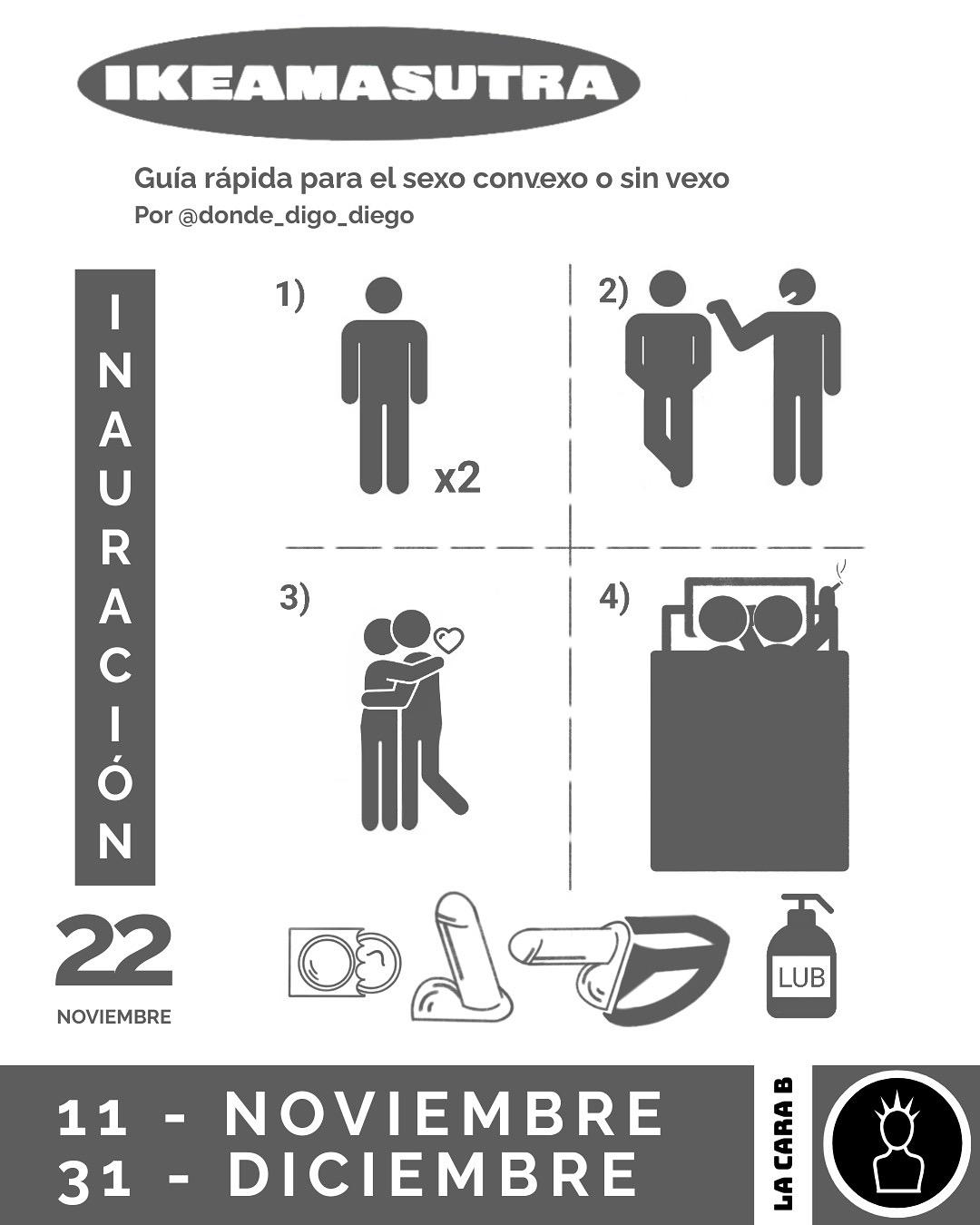 IKEAMASUTRA

Guía rápida para el sexo convexo o sin vexo
Por @donde_digo_diego

INAURACIÓN

1)

x2

2)

3)

4)

22
NOVIEMBRE

LUB

11 - NOVIEMBRE
31 - DICIEMBRE

LA CARA B